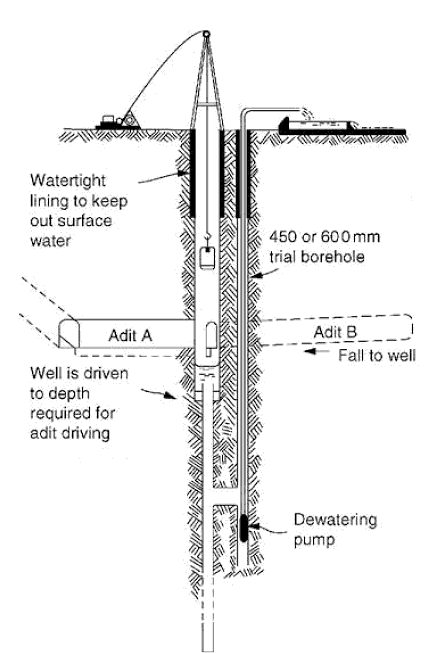 Watertight lining to keep out surface water

450 or 600 mm trial borehole

Adit A

Adit B

Fall to well

Well is driven to depth required for adit driving

Dewatering pump